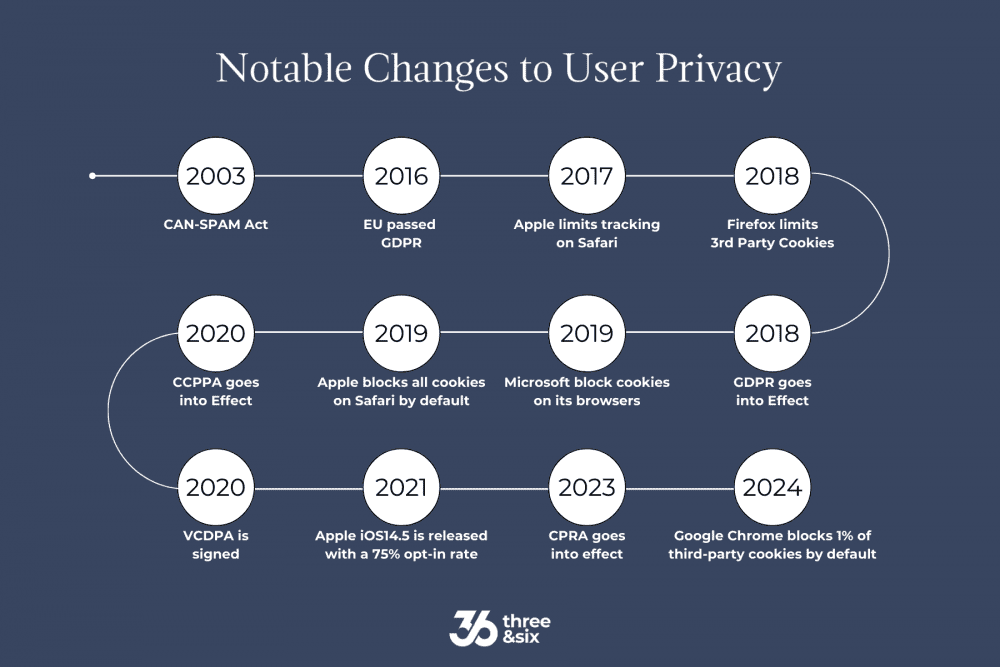 Notable Changes to User Privacy

2003
CAN-SPAM Act

2016
EU passed GDPR

2017
Apple limits tracking on Safari

2018
Firefox limits 3rd Party Cookies

2018
GDPR goes into Effect

2019
Microsoft block cookies on its browsers

2019
Apple blocks all cookies on Safari by default

2020
CCPPA goes into Effect

2020
VCDPA is signed

2021
Apple iOS14.5 is released with a 75% opt-in rate

2023
CPRA goes into effect

2024
Google Chrome blocks 1% of third-party cookies by default

36 three &six