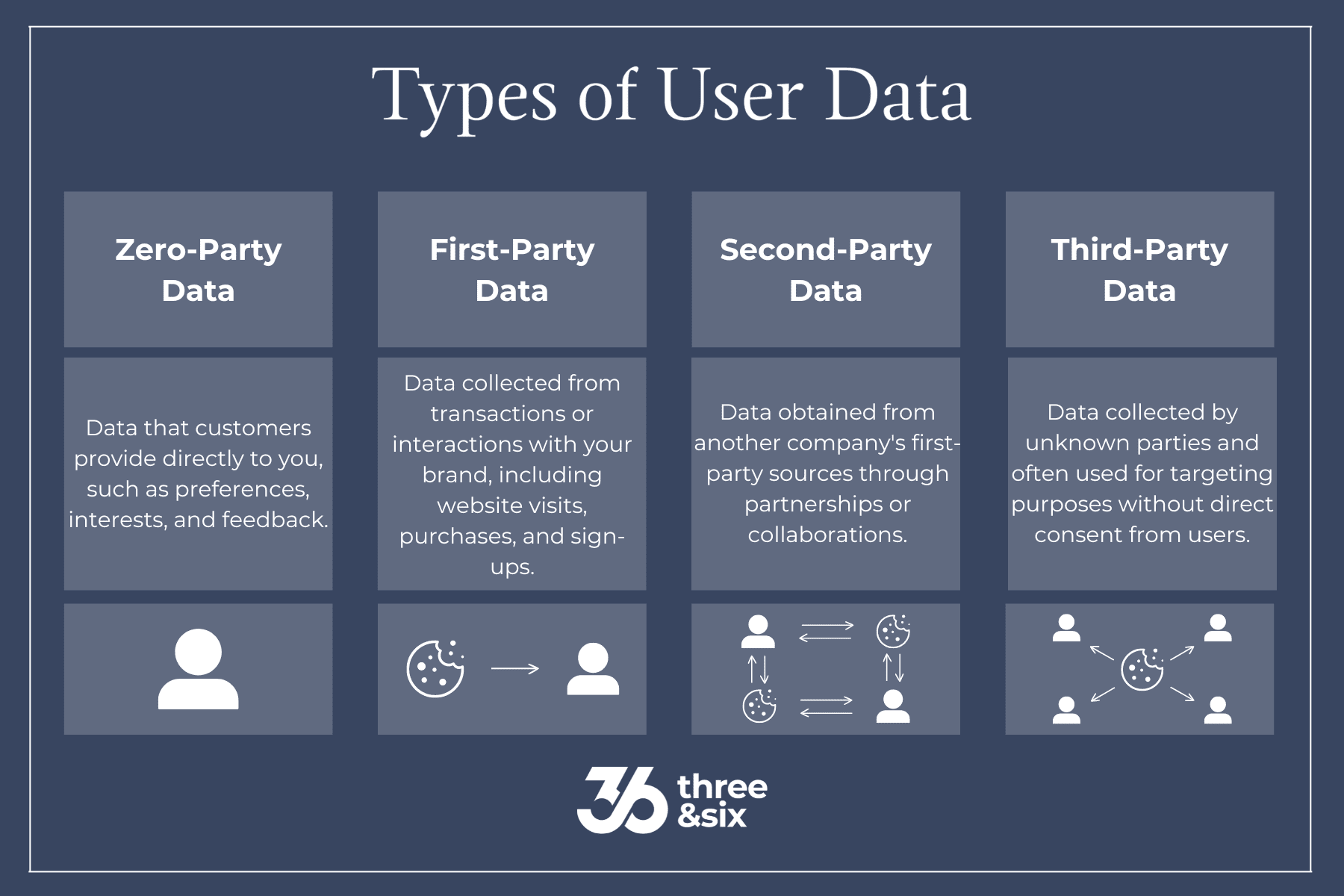 Types of User Data

Zero-Party Data

Data that customers provide directly to you, such as preferences, interests, and feedback.

First-Party Data

Data collected from transactions or interactions with your brand, including website visits, purchases, and sign-ups.

Second-Party Data

Data obtained from another company's first-party sources through partnerships or collaborations.

Third-Party Data

Data collected by unknown parties and often used for targeting purposes without direct consent from users.

36 three &six